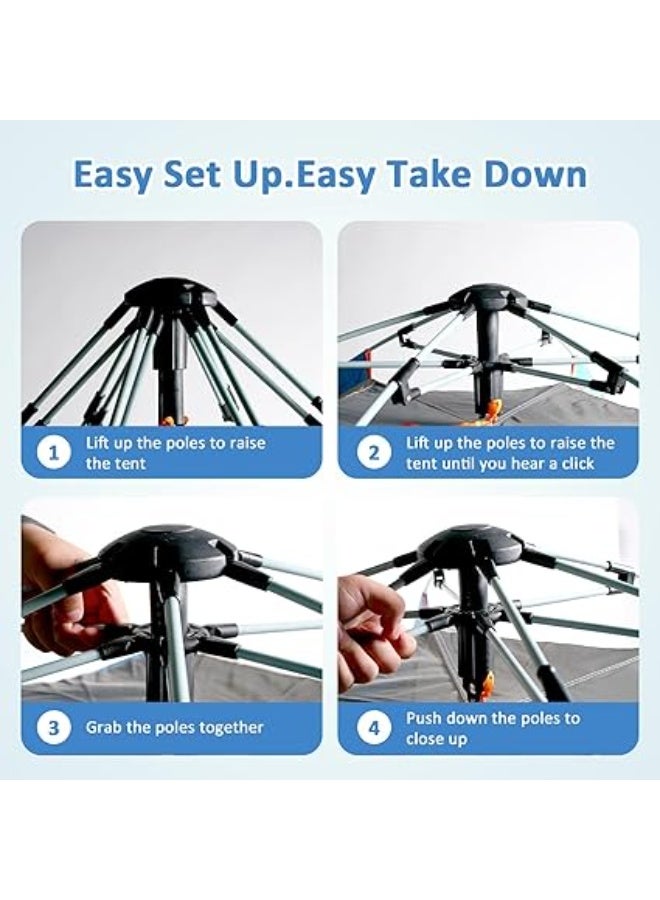 Easy Set Up.Easy Take Down

1 Lift up the poles to raise the tent

2 Lift up the poles to raise the tent until you hear a click

3 Grab the poles together

4 Push down the poles to close up